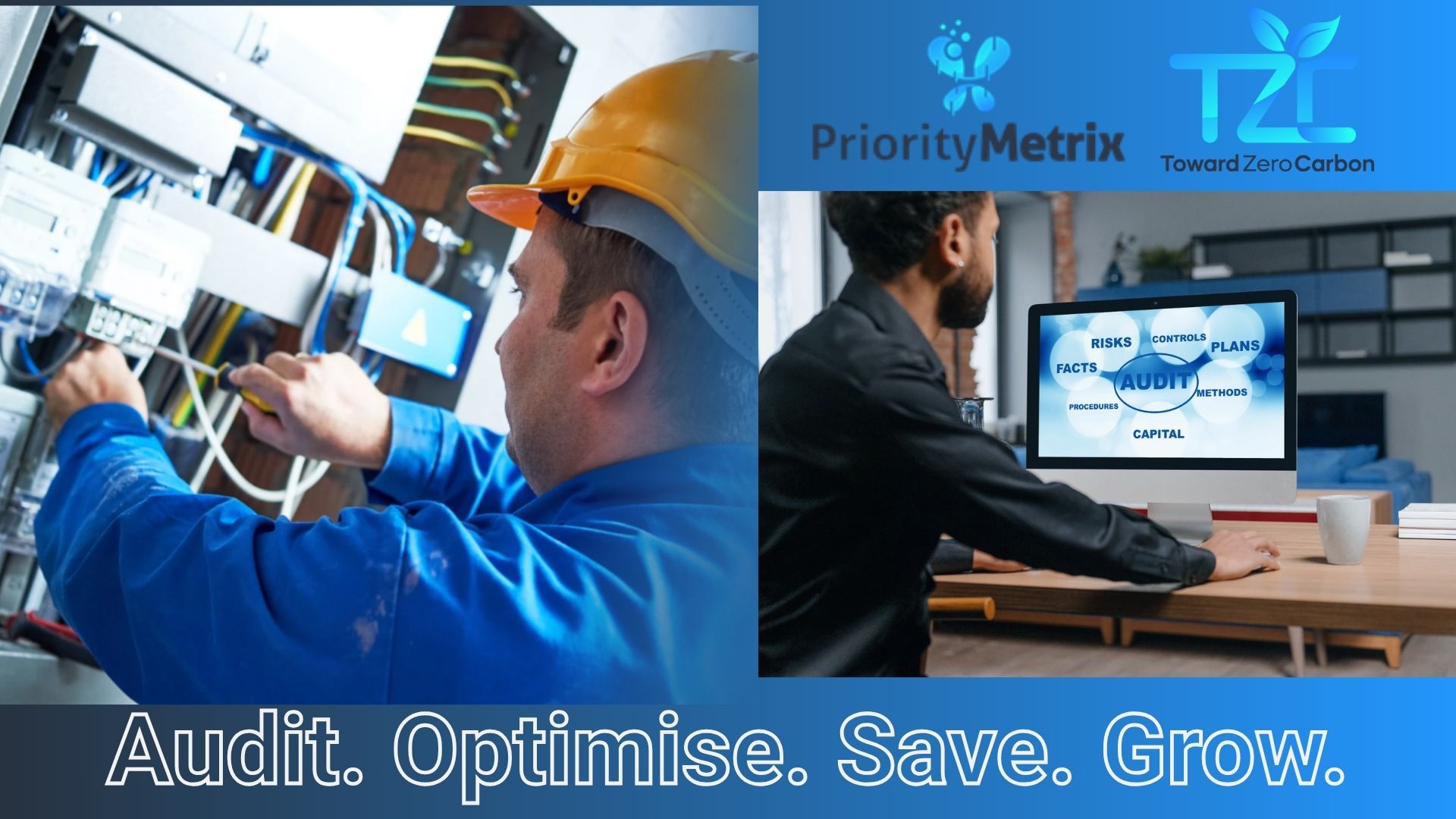 PriorityMetrix

TZC
Toward Zero Carbon

RISKS CONTROLS PLANS
FACTS AUDIT METHODS
PROCEDURES
CAPITAL

Audit. Optimise. Save. Grow.