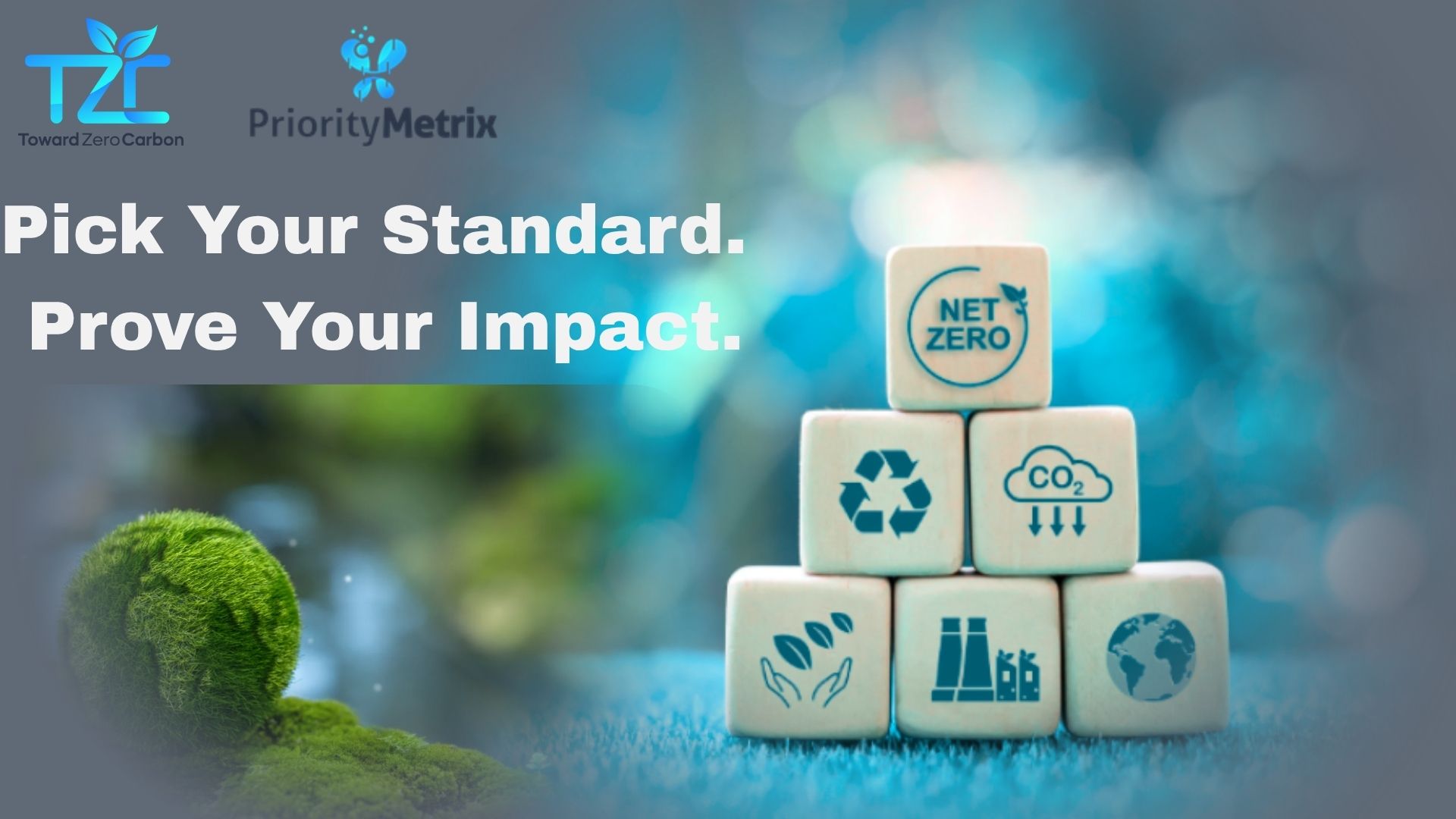 TZC
Toward Zero Carbon

PriorityMetrix

Pick Your Standard.
Prove Your Impact.

NET ZERO

$CO_2$