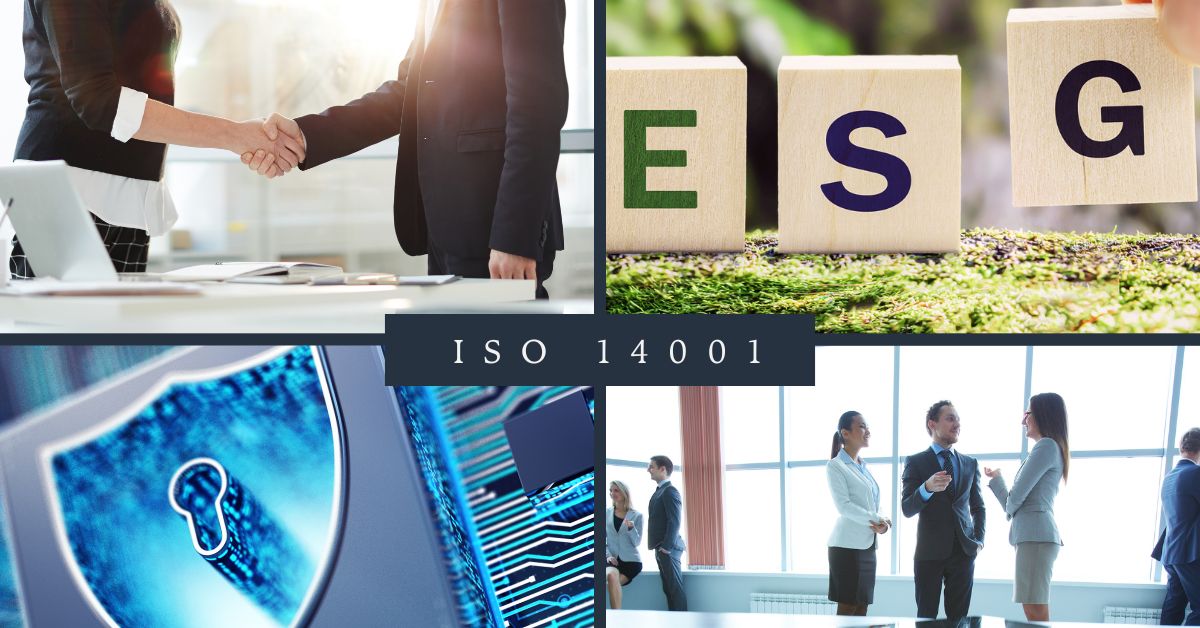 E S G

ISO 14001