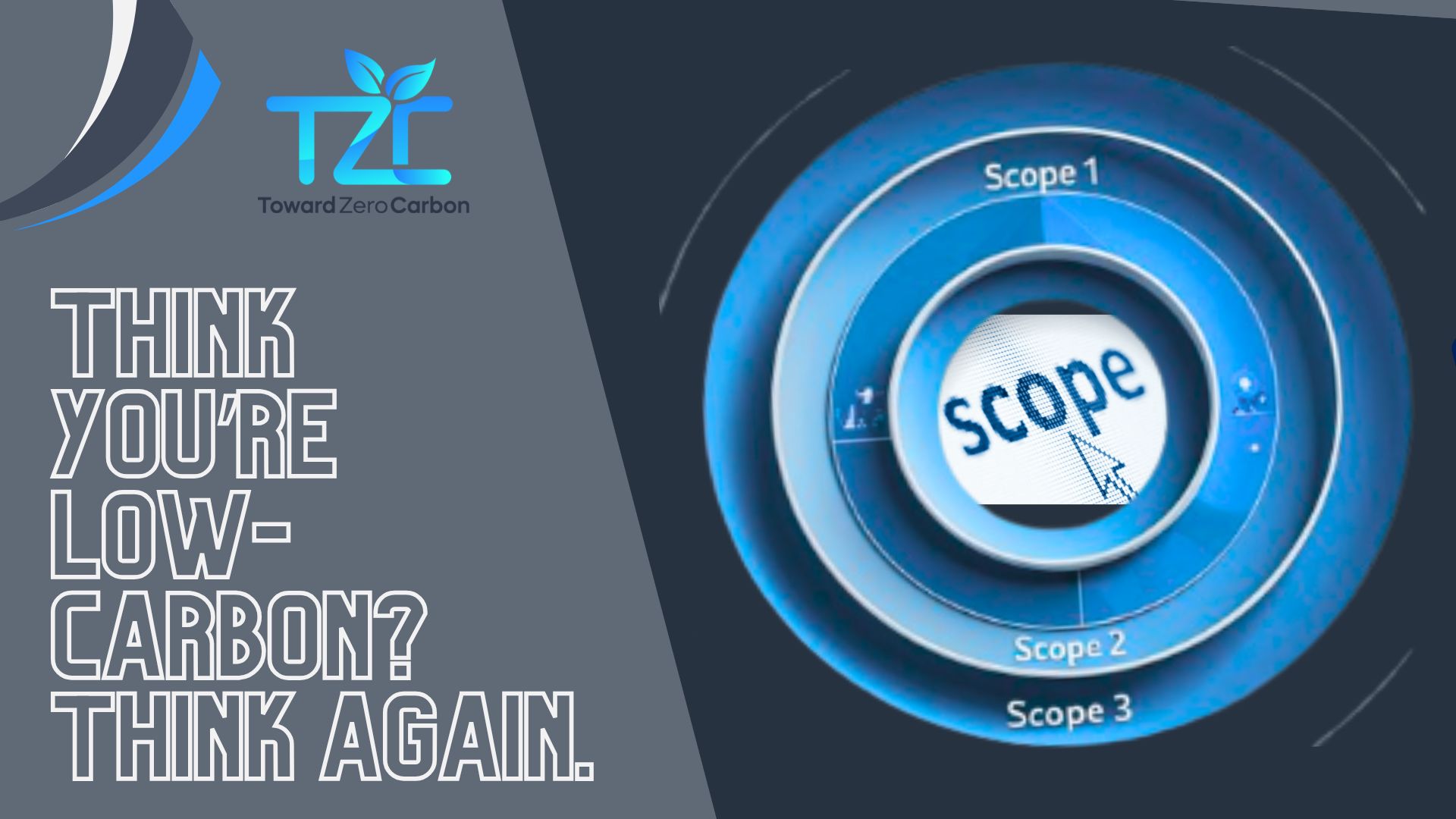 TZC
Toward Zero Carbon

THINK YOU'RE LOW-CARBON? THINK AGAIN.

Scope 1
scope
Scope 2
Scope 3