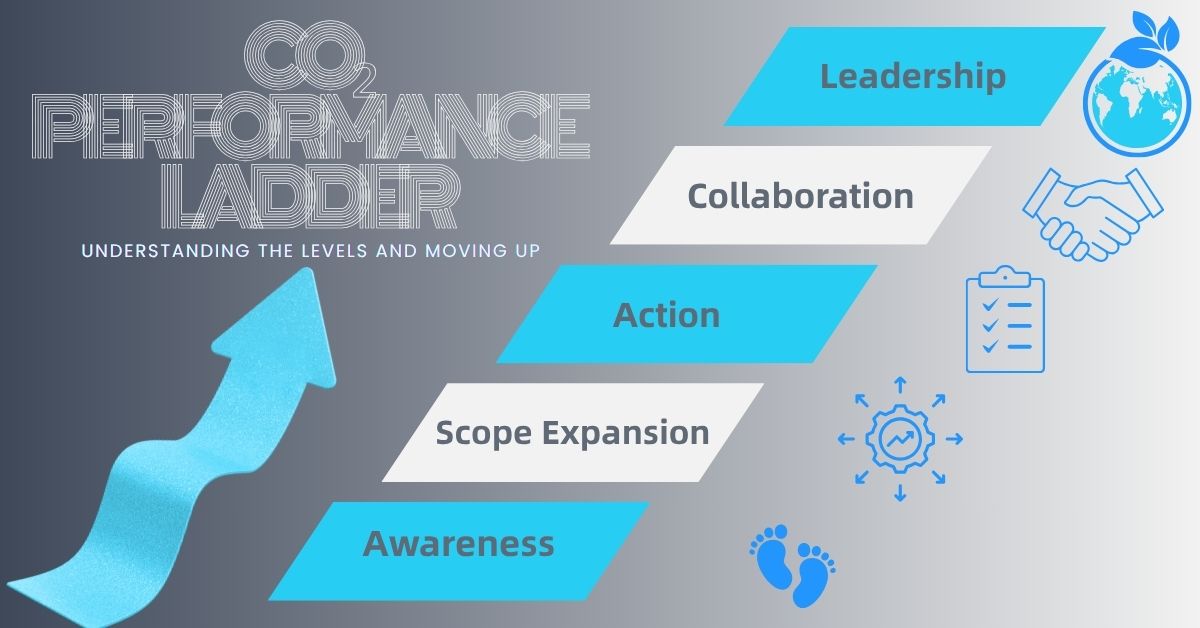 $CO_2$
PERFORMANCE
LADDER
UNDERSTANDING THE LEVELS AND MOVING UP

Leadership

Collaboration

Action

Scope Expansion

Awareness