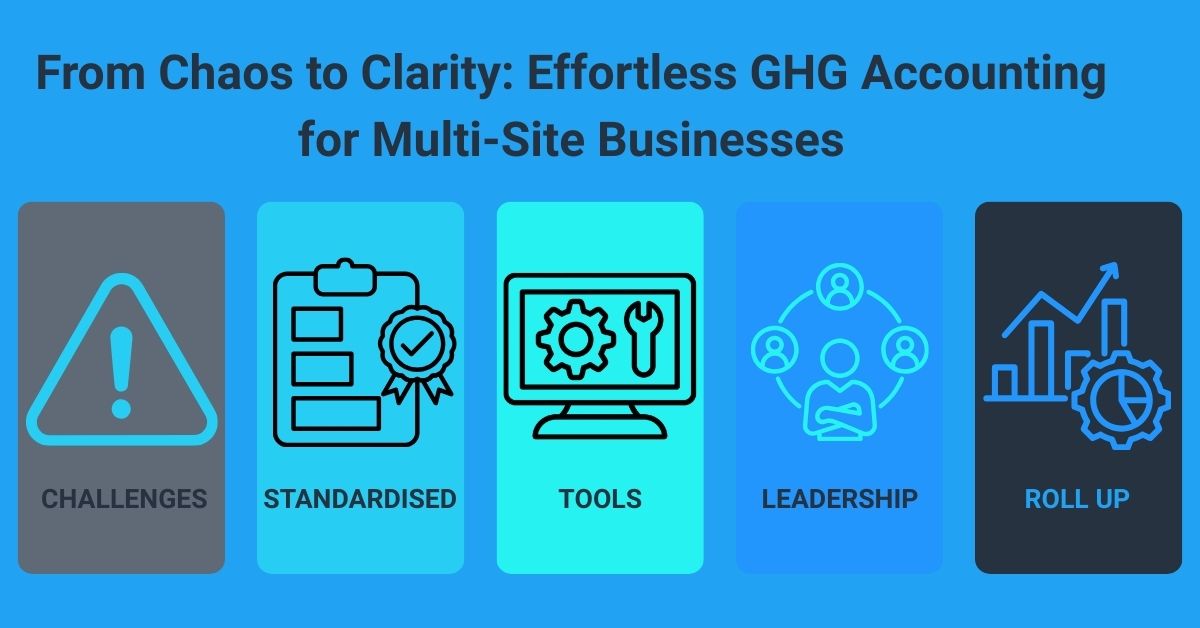 From Chaos to Clarity: Effortless GHG Accounting for Multi-Site Businesses

CHALLENGES

STANDARDISED

TOOLS

LEADERSHIP

ROLL UP