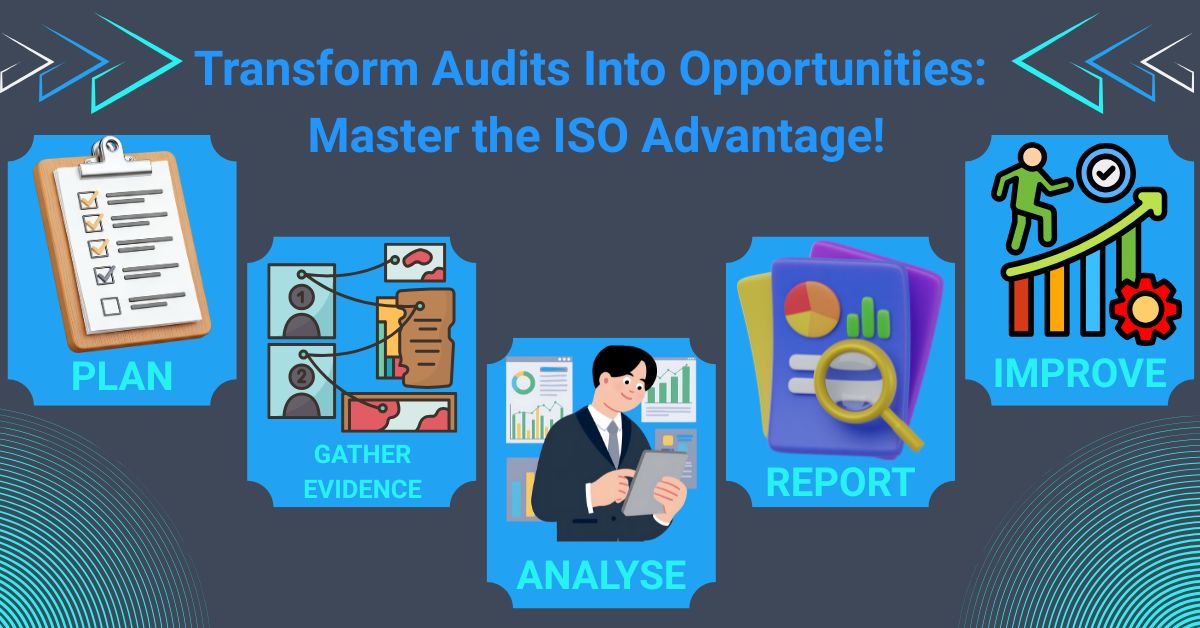 Transform Audits Into Opportunities: Master the ISO Advantage!

PLAN

1
2
GATHER EVIDENCE

ANALYSE

REPORT

IMPROVE